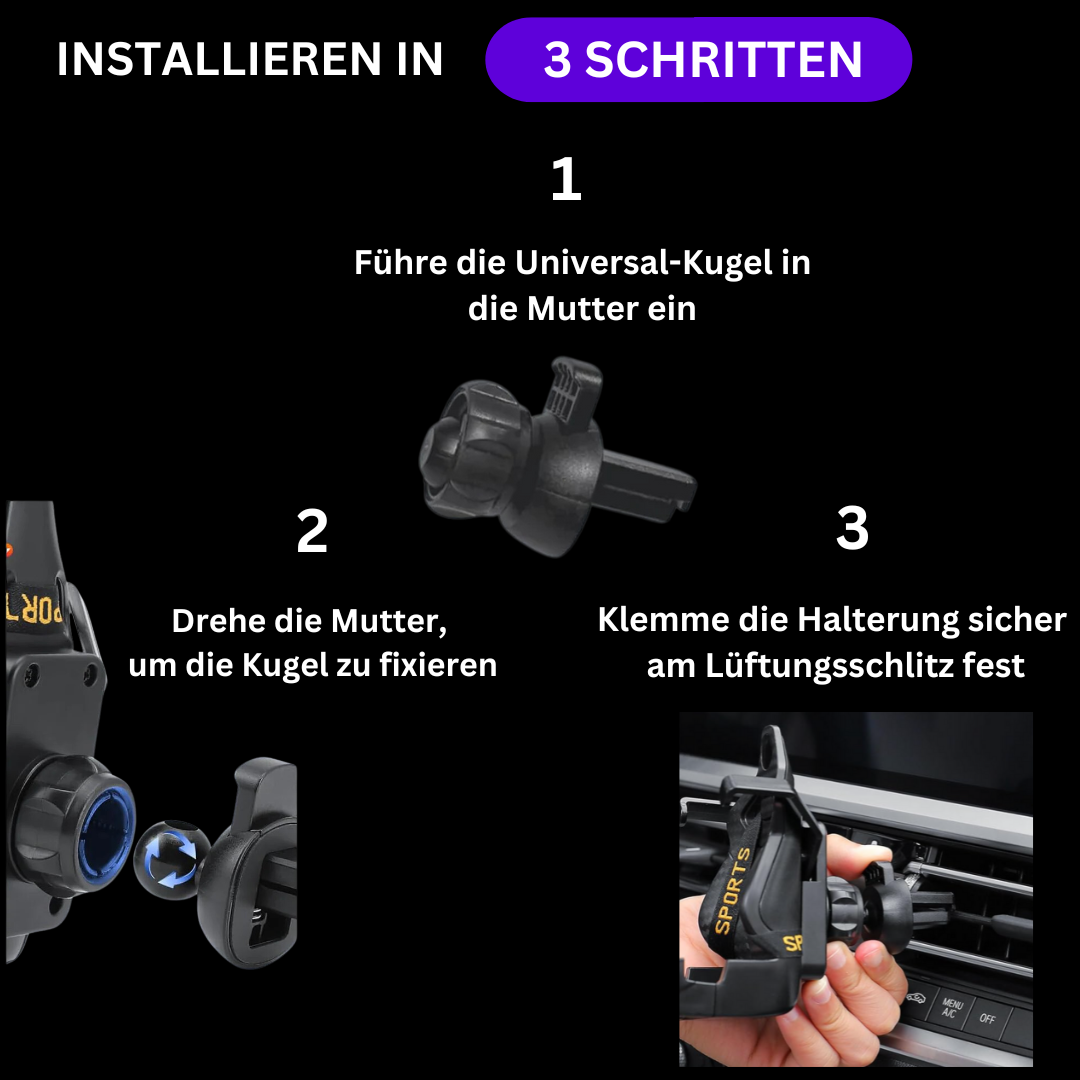 INSTALLIEREN IN 3 SCHRITTEN

1

Führe die Universal-Kugel in die Mutter ein

2

Drehe die Mutter, um die Kugel zu fixieren

3

Klemme die Halterung sicher am Lüftungsschlitz fest

PORT

SPORTS

SP

MENU A/C

OFF